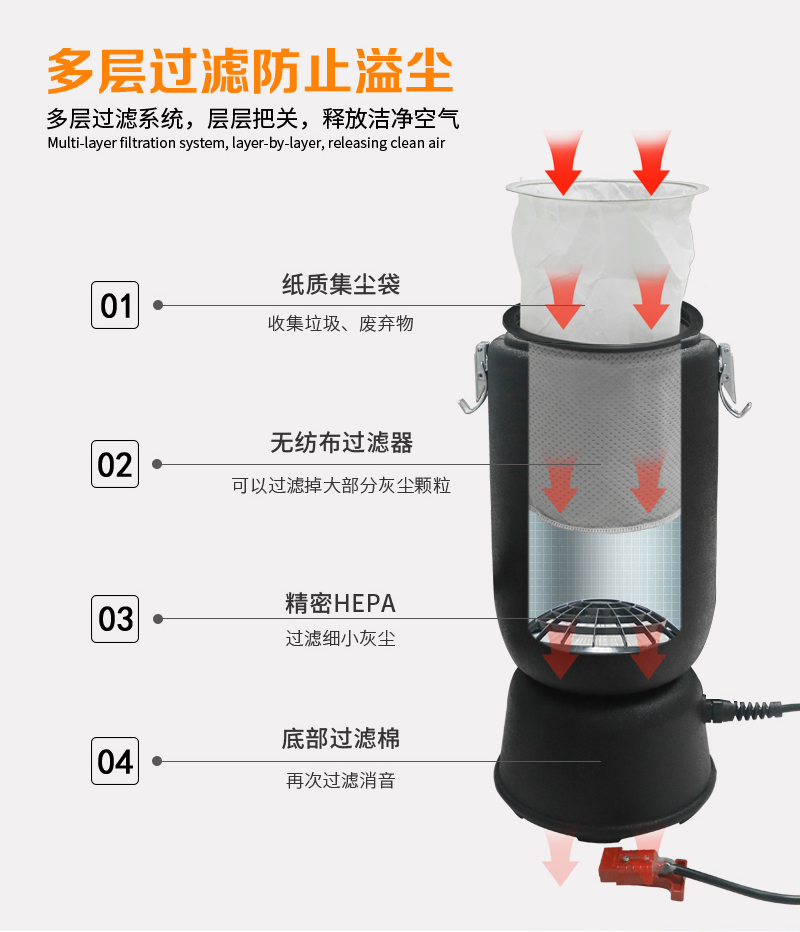 多层过滤防止溢尘

多层过滤系统，层层把关，释放洁净空气
Multi-layer filtration system, layer-by-layer, releasing clean air

01
纸质集尘袋
收集垃圾、废弃物

02
无纺布过滤器
可以过滤掉大部分灰尘颗粒

03
精密HEPA
过滤细小灰尘

04
底部过滤棉
再次过滤消音